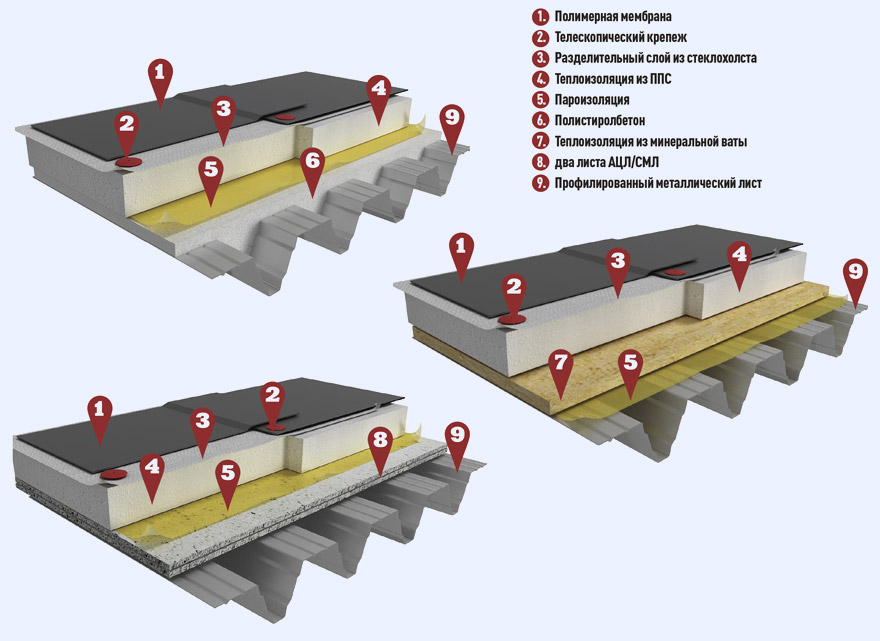 1. Полимерная мембрана
2. Телескопический крепеж
3. Разделительный слой из стеклохолста
4. Теплоизоляция из ППС
5. Пароизоляция
6. Полистиролбетон
7. Теплоизоляция из минеральной ваты
8. два листа АЦЛ/СМЛ
9. Профилированный металлический лист

1
2
3
4
5
6
9

1
2
3
4
7
5
9

1
2
3
4
5
8
9